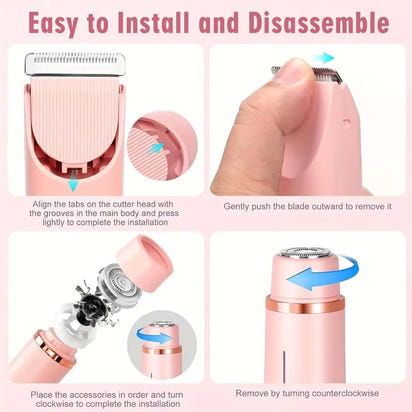 Easy to Install and Disassemble

Align the tabs on the cutter head with the grooves in the main body and press lightly to complete the installation

Gently push the blade outward to remove it

Place the accessories in order and turn clockwise to complete the installation

Remove by turning counterclockwise